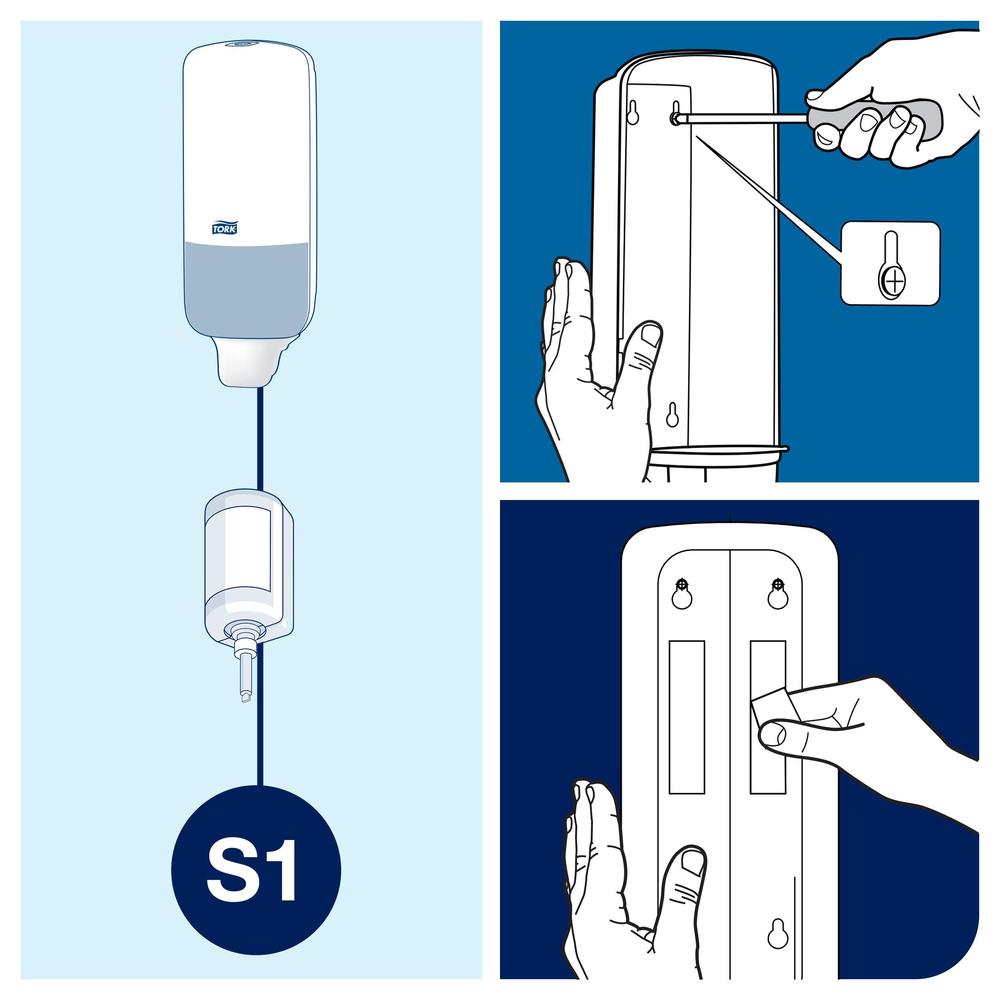 TORK

S1